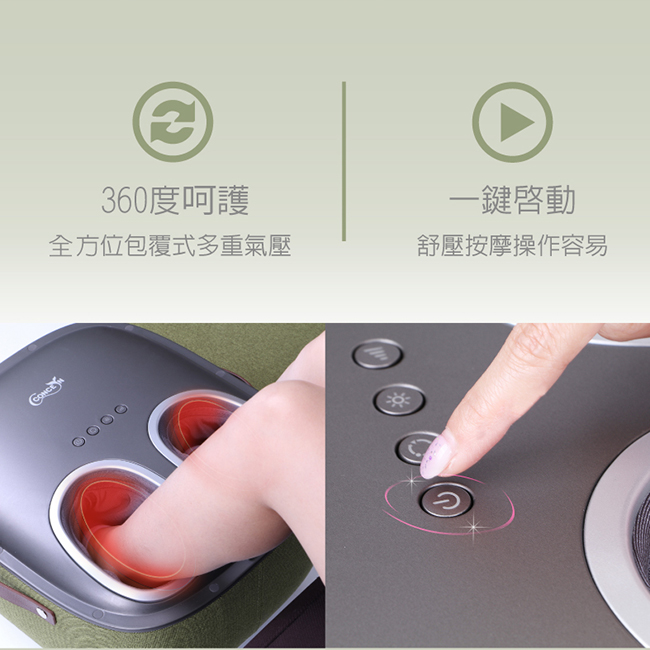 360度呵護
全方位包覆式多重氣壓

一鍵啓動
舒壓按摩操作容易

CONCERN